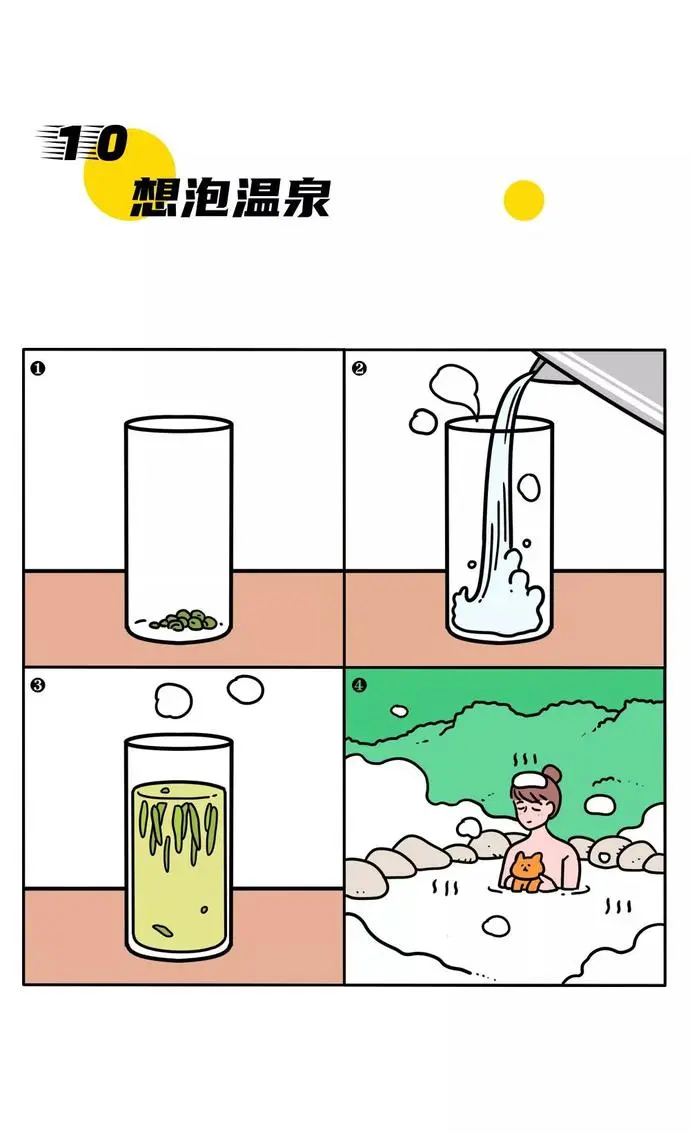 10
想泡温泉

❶

❷

❸

❹