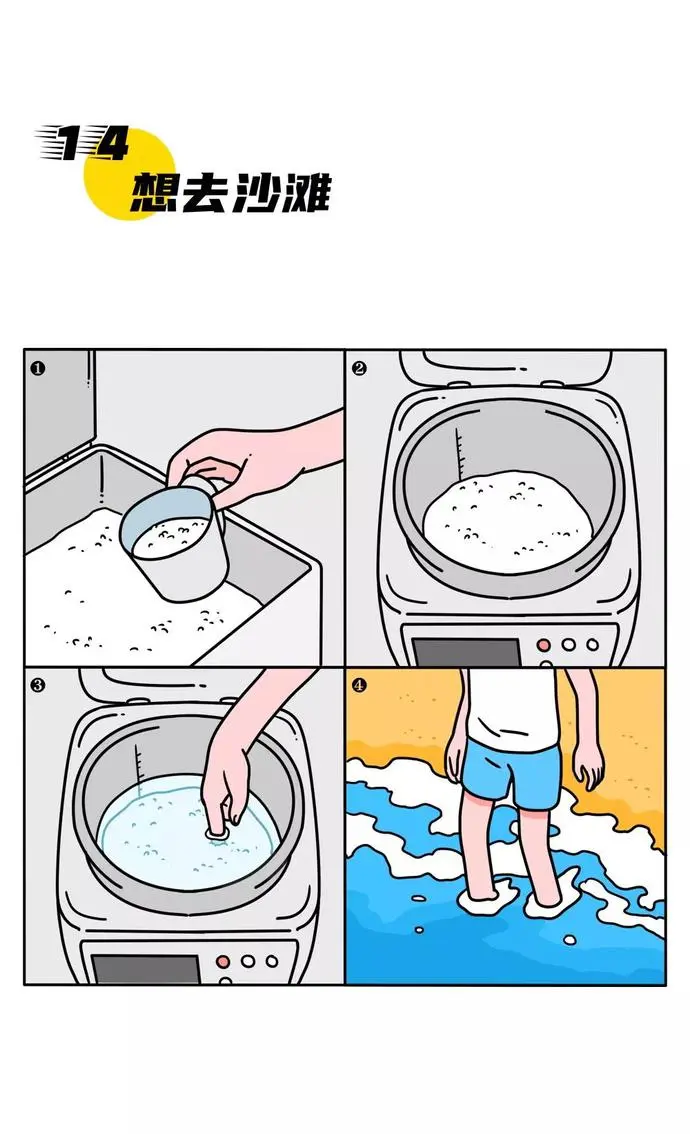 14
想去沙滩

❶

❷

❸

❹